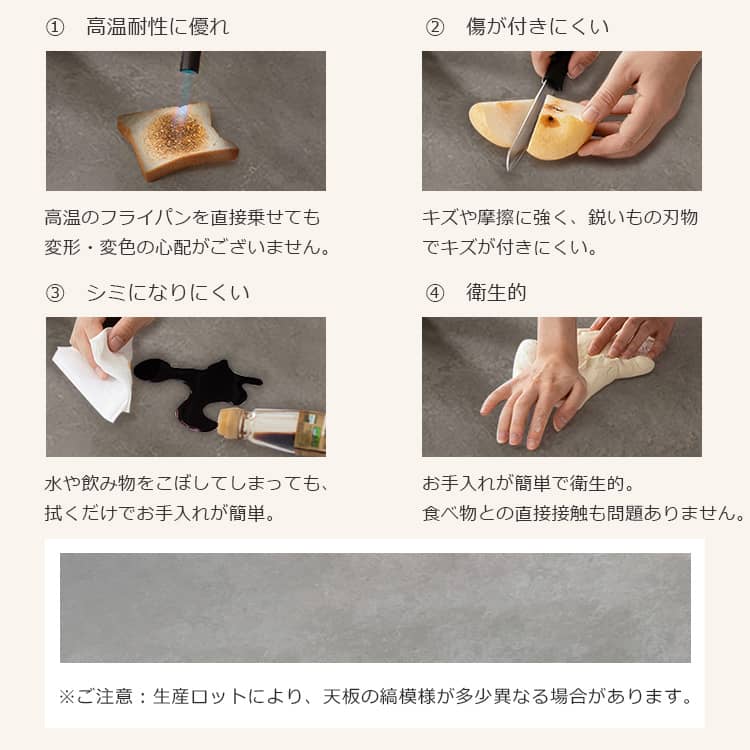 ① 高温耐性に優れ

高温のフライパンを直接乗せても変形・変色の心配がございません。

② 傷が付きにくい

キズや摩擦に強く、鋭いもの刃物でキズが付きにくい。

③ シミになりにくい

水や飲み物をこぼしてしまっても、拭くだけでお手入れが簡単。

④ 衛生的

お手入れが簡単で衛生的。
食べ物との直接接触も問題ありません。

※ご注意：生産ロットにより、天板の縞模様が多少異なる場合があります。