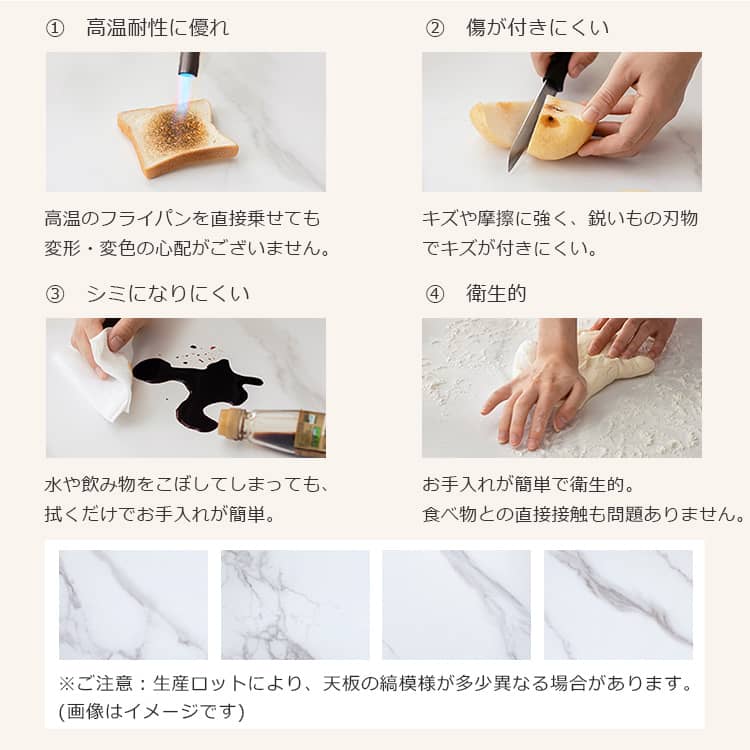 ① 高温耐性に優れ

高温のフライパンを直接乗せても変形・変色の心配がございません。

② 傷が付きにくい

キズや摩擦に強く、鋭いもの刃物でキズが付きにくい。

③ シミになりにくい

水や飲み物をこぼしてしまっても、拭くだけでお手入れが簡単。

④ 衛生的

お手入れが簡単で衛生的。
食べ物との直接接触も問題ありません。

※ご注意：生産ロットにより、天板の縞模様が多少異なる場合があります。
(画像はイメージです)