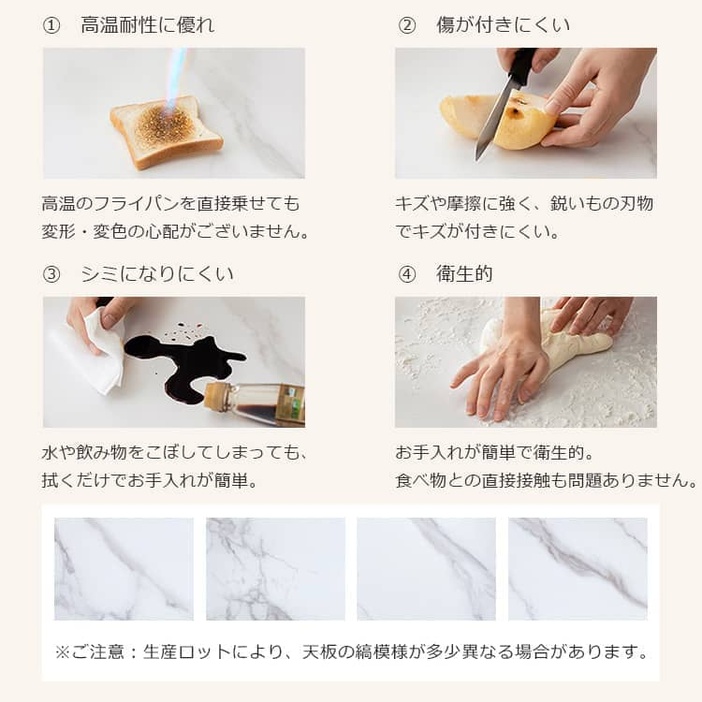 ① 高温耐性に優れ

高温のフライパンを直接乗せても変形・変色の心配がございません。

② 傷が付きにくい

キズや摩擦に強く、鋭いもの刃物でキズが付きにくい。

③ シミになりにくい

水や飲み物をこぼしてしまっても、拭くだけでお手入れが簡単。

④ 衛生的

お手入れが簡単で衛生的。
食べ物との直接接触も問題ありません。

※ご注意：生産ロットにより、天板の縞模様が多少異なる場合があります。