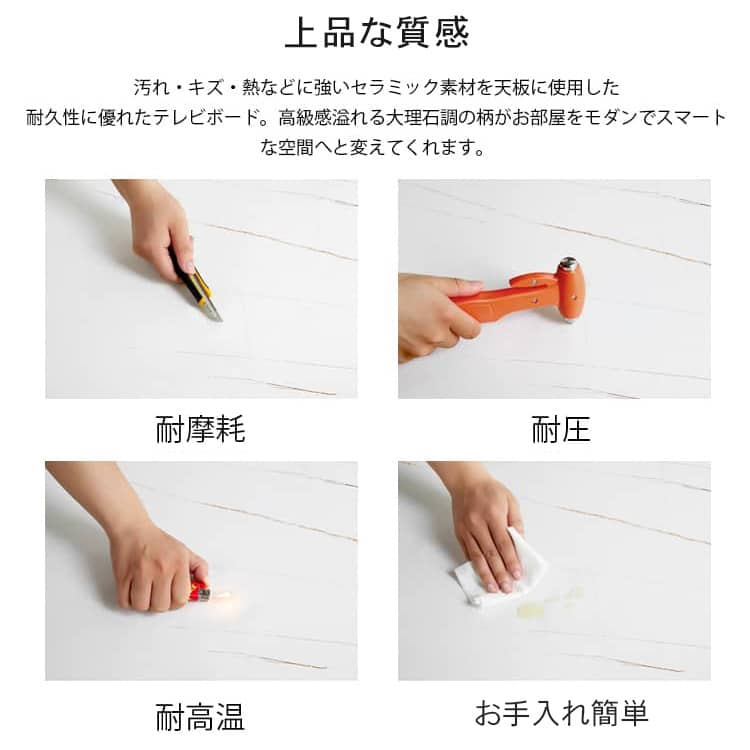 上品な質感

汚れ・キズ・熱などに強いセラミック素材を天板に使用した耐久性に優れたテレビボード。高級感溢れる大理石調の柄がお部屋をモダンでスマートな空間へと変えてくれます。

耐摩耗

耐圧

耐高温

お手入れ簡単