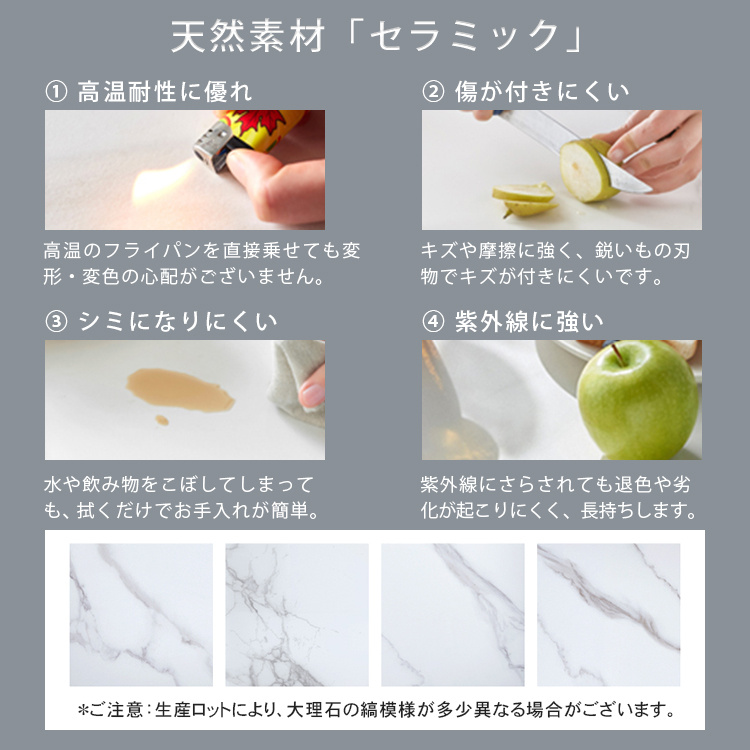 天然素材「セラミック」

① 高温耐性に優れ

高温のフライパンを直接乗せても変形・変色の心配がございません。

② 傷が付きにくい

キズや摩擦に強く、鋭いもの刃物でキズが付きにくいです。

③ シミになりにくい

水や飲み物をこぼしてしまっても、拭くだけでお手入れが簡単。

④ 紫外線に強い

紫外線にさらされても退色や劣化が起こりにくく、長持ちします。

*ご注意：生産ロットにより、大理石の縞模様が多少異なる場合がございます。