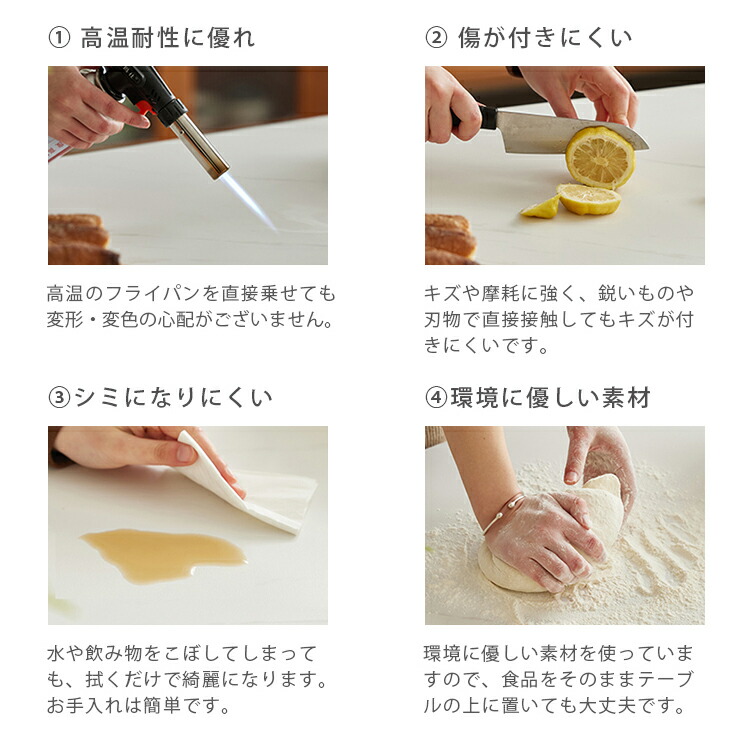 ① 高温耐性に優れ

高温のフライパンを直接乗せても変形・変色の心配がございません。

② 傷が付きにくい

キズや摩耗に強く、鋭いものや刃物で直接接触してもキズが付きにくいです。

③シミになりにくい

水や飲み物をこぼしてしまっても、拭くだけで綺麗になります。お手入れは簡単です。

④環境に優しい素材

環境に優しい素材を使っていますので、食品をそのままテーブルの上に置いても大丈夫です。