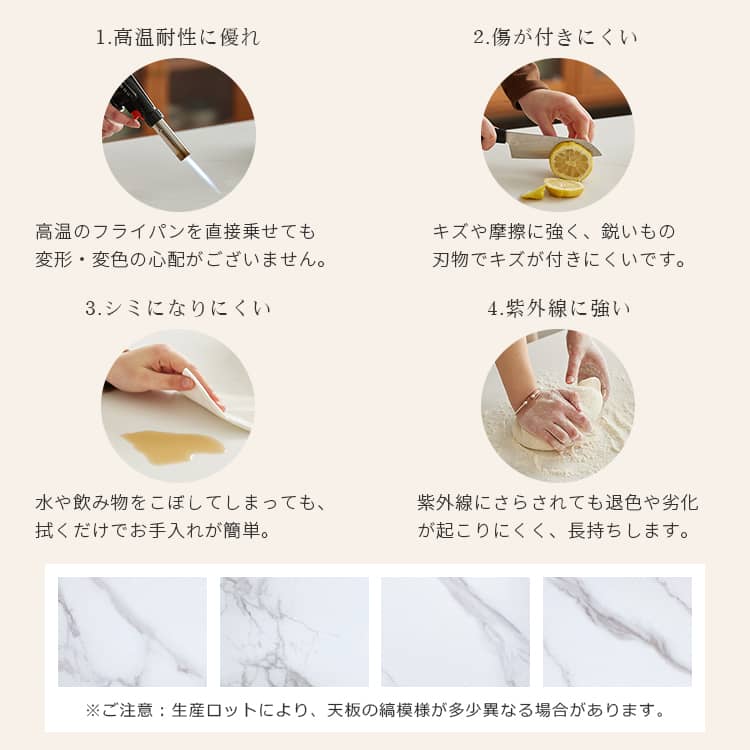 1.高温耐性に優れ

高温のフライパンを直接乗せても変形・変色の心配がございません。

2.傷が付きにくい

キズや摩擦に強く、鋭いもの刃物でキズが付きにくいです。

3.シミになりにくい

水や飲み物をこぼしてしまっても、拭くだけでお手入れが簡単。

4.紫外線に強い

紫外線にさらされても退色や劣化が起こりにくく、長持ちします。

※ご注意：生産ロットにより、天板の縞模様が多少異なる場合があります。