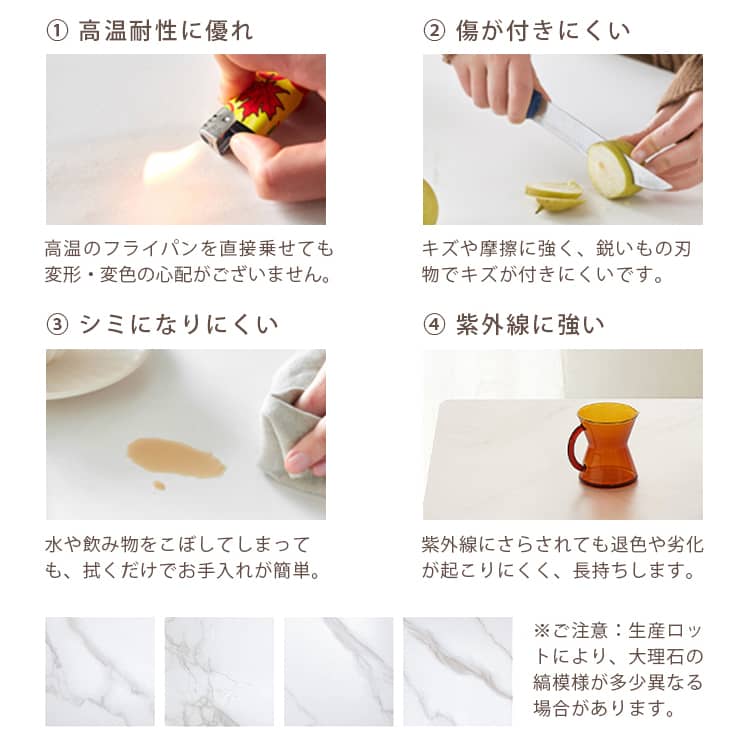 ① 高温耐性に優れ

高温のフライパンを直接乗せても変形・変色の心配がございません。

② 傷が付きにくい

キズや摩擦に強く、鋭いもの刃物でキズが付きにくいです。

③ シミになりにくい

水や飲み物をこぼしてしまっても、拭くだけでお手入れが簡単。

④ 紫外線に強い

紫外線にさらされても退色や劣化が起こりにくく、長持ちします。

※ご注意：生産ロットにより、大理石の縞模様が多少異なる場合があります。