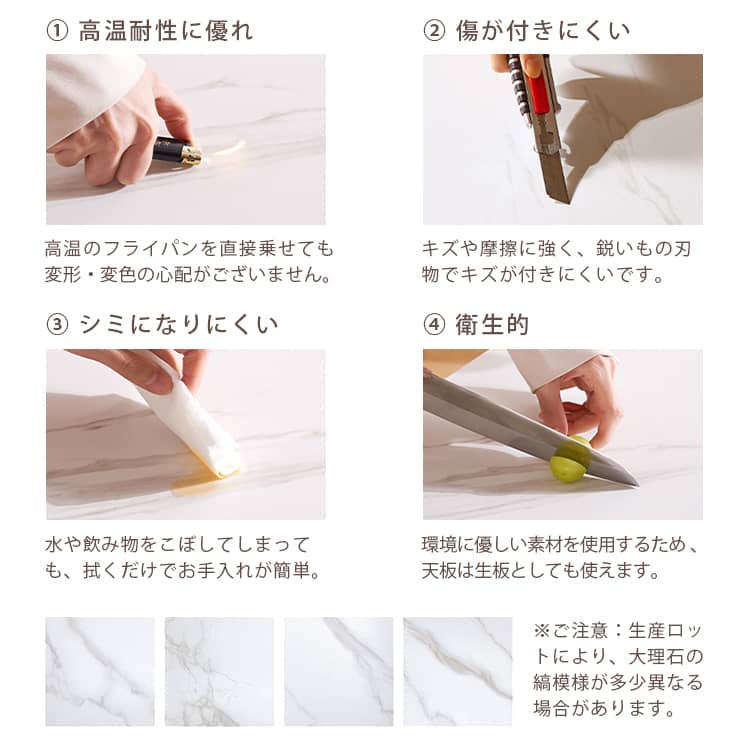 ① 高温耐性に優れ

高温のフライパンを直接乗せても変形・変色の心配がございません。

② 傷が付きにくい

キズや摩擦に強く、鋭いもの刃物でキズが付きにくいです。

③ シミになりにくい

水や飲み物をこぼしてしまっても、拭くだけでお手入れが簡単。

④ 衛生的

環境に優しい素材を使用するため、天板は生板としても使えます。

※ご注意：生産ロットにより、大理石の縞模様が多少異なる場合があります。