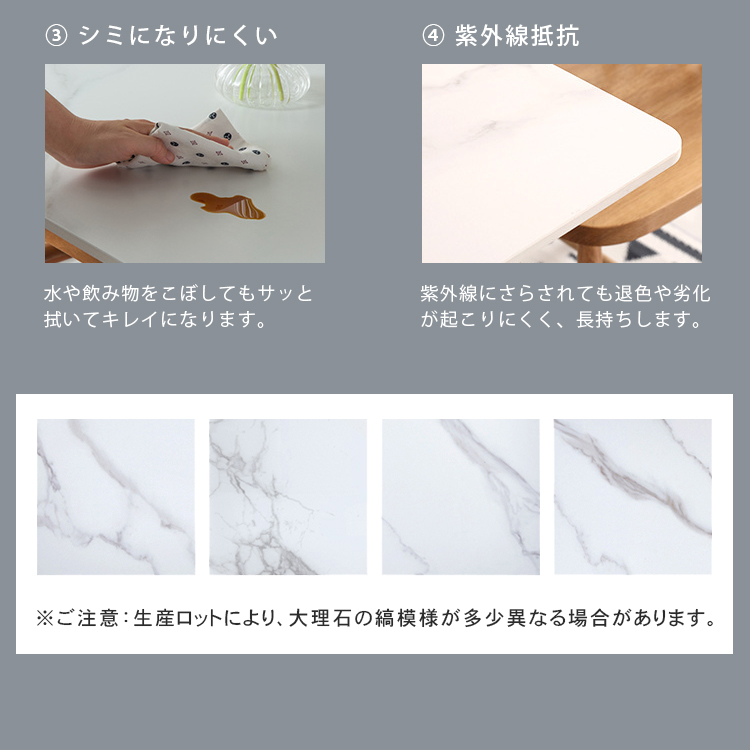 ③ シミになりにくい

水や飲み物をこぼしてもサッと拭いてキレイになります。

④ 紫外線抵抗

紫外線にさらされても退色や劣化が起こりにくく、長持ちします。

※ご注意：生産ロットにより、大理石の縞模様が多少異なる場合があります。