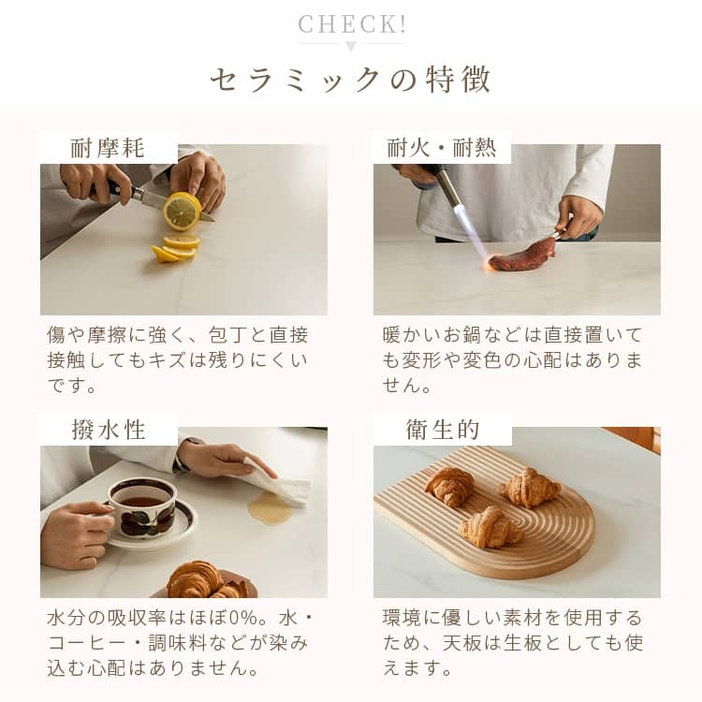 CHECK!

セラミックの特徴

耐摩耗

傷や摩擦に強く、包丁と直接接触してもキズは残りにくいです。

耐火・耐熱

暖かいお鍋などは直接置いても変形や変色の心配はありません。

撥水性

水分の吸収率はほぼ0%。水・コーヒー・調味料などが染み込む心配はありません。

衛生的

環境に優しい素材を使用するため、天板は生板としても使えます。