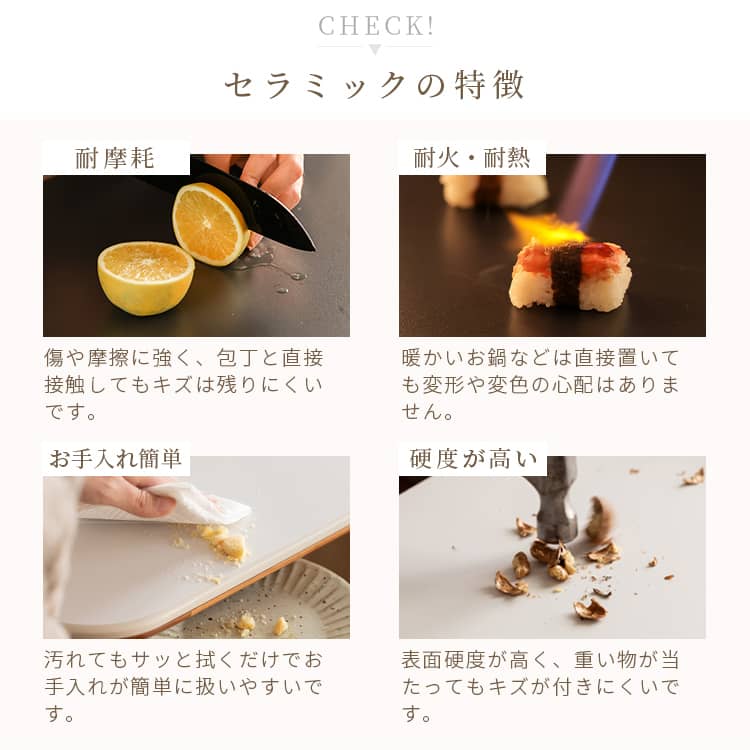 CHECK!

セラミックの特徴

耐摩耗

傷や摩擦に強く、包丁と直接接触してもキズは残りにくいです。

耐火・耐熱

暖かいお鍋などは直接置いても変形や変色の心配はありません。

お手入れ簡単

汚れてもサッと拭くだけでお手入れが簡単に扱いやすいです。

硬度が高い

表面硬度が高く、重い物が当たってもキズが付きにくいです。