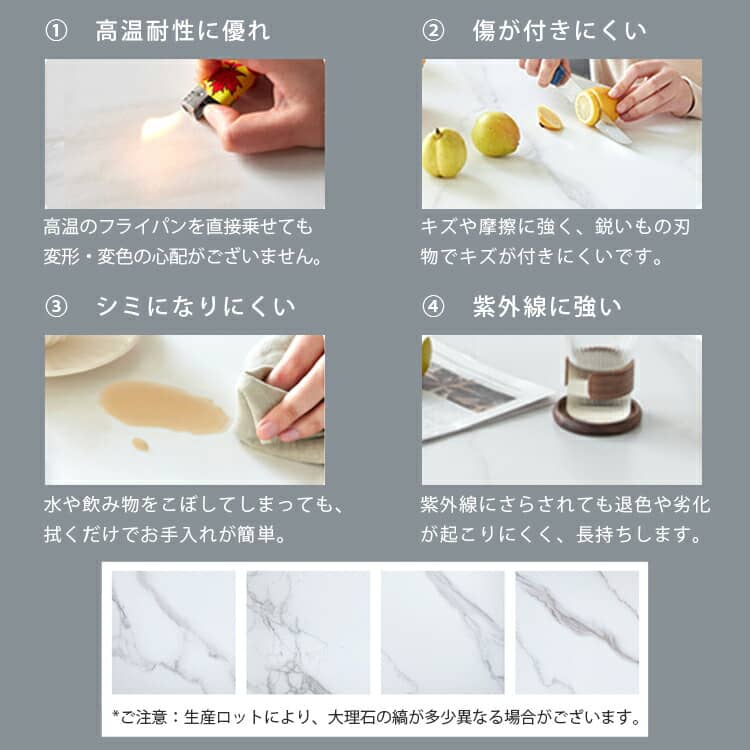 ① 高温耐性に優れ

高温のフライパンを直接乗せても変形・変色の心配がございません。

② 傷が付きにくい

キズや摩擦に強く、鋭いもの刃物でキズが付きにくいです。

③ シミになりにくい

水や飲み物をこぼしてしまっても、拭くだけでお手入れが簡単。

④ 紫外線に強い

紫外線にさらされても退色や劣化が起こりにくく、長持ちします。

*ご注意：生産ロットにより、大理石の縞が多少異なる場合がございます。