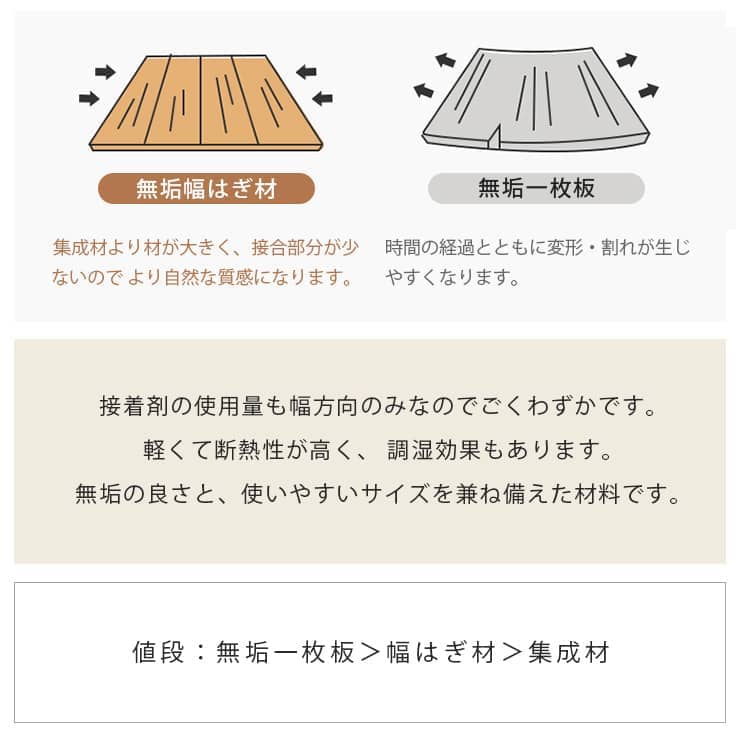 無垢幅はぎ材

集成材より材が大きく、接合部分が少ないので より自然な質感になります。

無垢一枚板

時間の経過とともに変形・割れが生じやすくなります。

接着剤の使用量も幅方向のみなのでごくわずかです。
軽くて断熱性が高く、 調湿効果もあります。
無垢の良さと、使いやすいサイズを兼ね備えた材料です。

値段：無垢一枚板＞幅はぎ材＞集成材